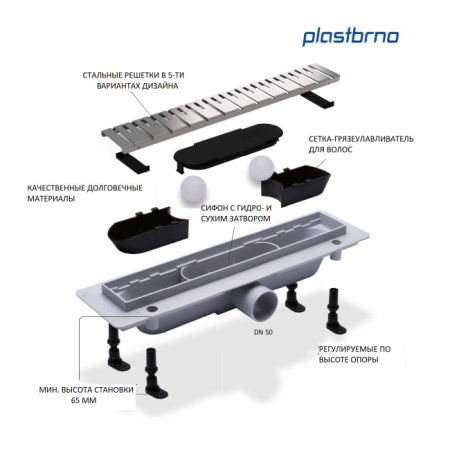 plastbrno

СТАЛЬНЫЕ РЕШЕТКИ В 5-ТИ ВАРИАНТАХ ДИЗАЙНА

СЕТКА-ГРЯЗЕУЛАВЛИВАТЕЛЬ ДЛЯ ВОЛОС

КАЧЕСТВЕННЫЕ ДОЛГОВЕЧНЫЕ МАТЕРИАЛЫ

СИФОН С ГИДРО- И СУХИМ ЗАТВОРОМ

DN 50

РЕГУЛИРУЕМЫЕ ПО ВЫСОТЕ ОПОРЫ

МИН. ВЫСОТА СТАНОВКИ 65 ММ